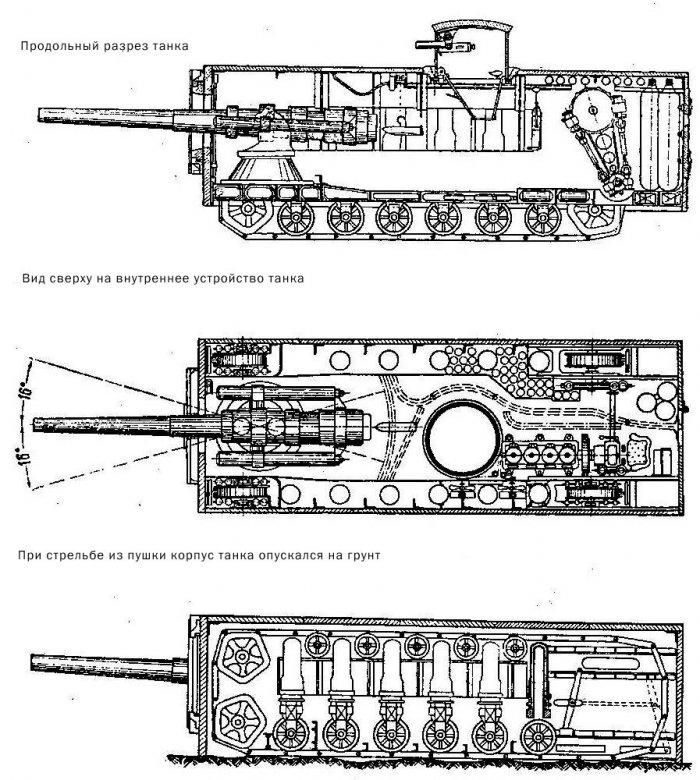 Продольный разрез танка

Вид сверху на внутреннее устройство танка

16°

16°

При стрельбе из пушки корпус танка опускался на грунт