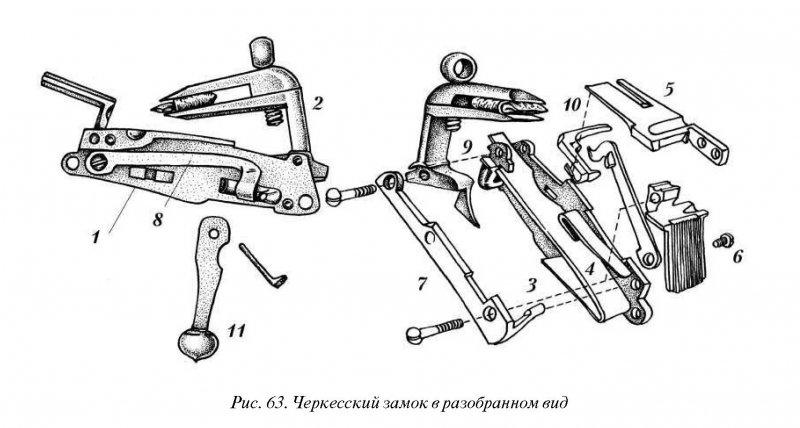 2
10
5
9
1
8
6
7
3
4
11

Рис. 63. Черкесский замок в разобранном вид