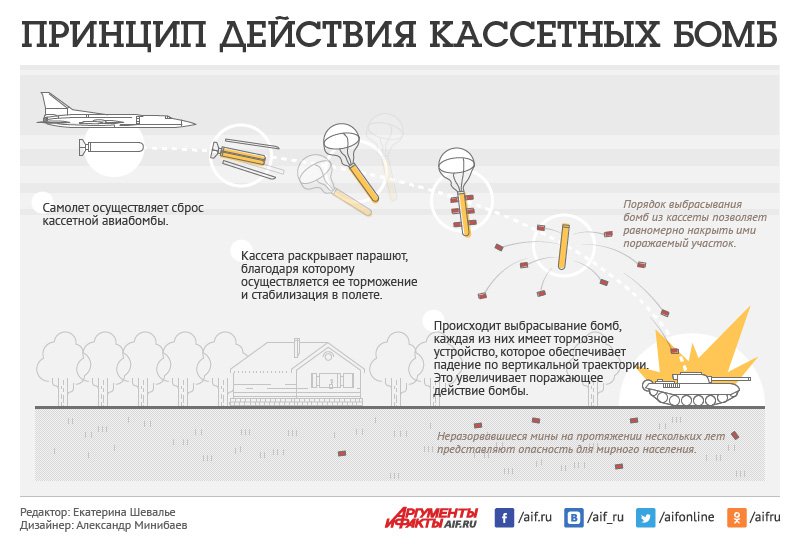 ПРИНЦИП ДЕЙСТВИЯ КАССЕТНЫХ БОМБ

Самолет осуществляет сброс кассетной авиабомбы.

Кассета раскрывает парашют, благодаря которому осуществляется ее торможение и стабилизация в полете.

Порядок выбрасывания бомб из кассеты позволяет равномерно накрыть ими поражаемый участок.

Происходит выбрасывание бомб, каждая из них имеет тормозное устройство, которое обеспечивает падение по вертикальной траектории. Это увеличивает поражающее действие бомбы.

Неразорвавшиеся мины на протяжении нескольких лет представляют опасность для мирного населения.

Редактор: Екатерина Шевалье
Дизайнер: Александр Минибаев

АРГУМЕНТЫ И ФАКТЫ AIF.RU

/aif.ru /aif_ru /aifonline /aifru